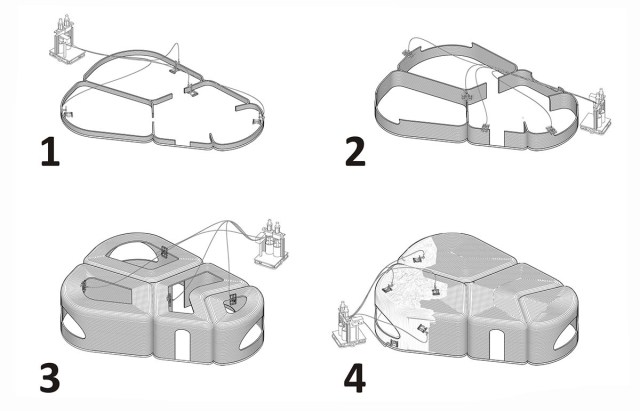 1

2

3

4