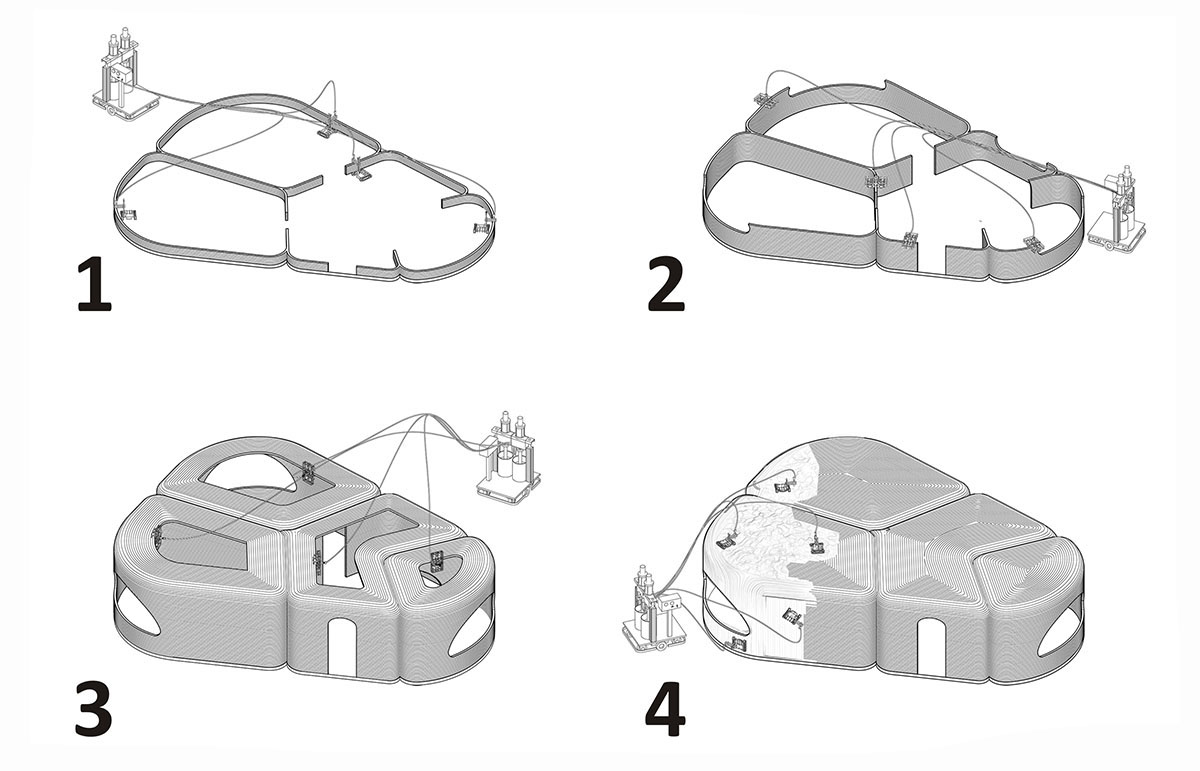 1

2

3

4